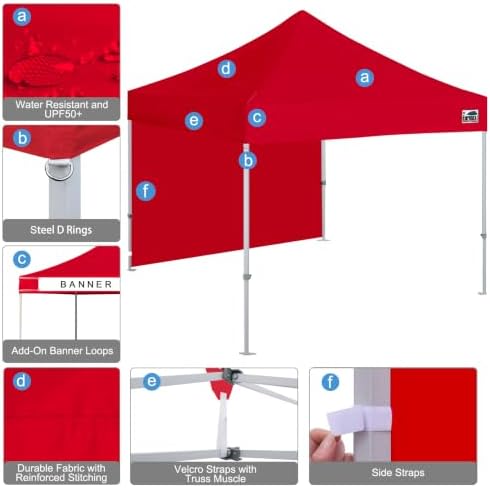 a

Water Resistant and UPF50+

b

Steel D Rings

c

BANNER

Add-On Banner Loops

d

a

e

c

b

f

d

Durable Fabric with Reinforced Stitching

e

Velcro Straps with Truss Muscle

f

Side Straps