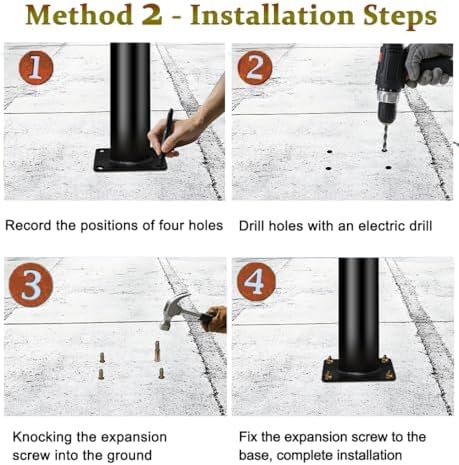 Method 2 - Installation Steps

1

Record the positions of four holes

2

Drill holes with an electric drill

3

Knocking the expansion screw into the ground

4

Fix the expansion screw to the base, complete installation