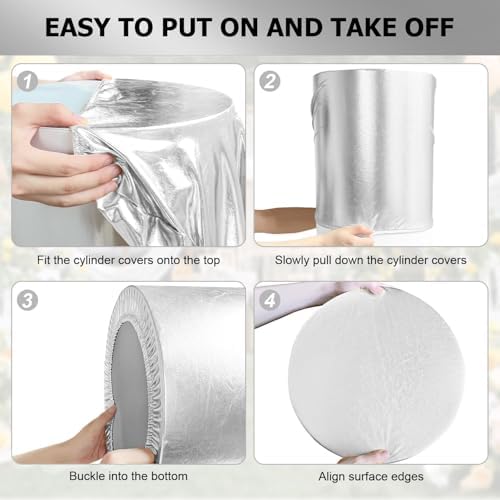 EASY TO PUT ON AND TAKE OFF

1

Fit the cylinder covers onto the top

2

Slowly pull down the cylinder covers

3

Buckle into the bottom

4

Align surface edges