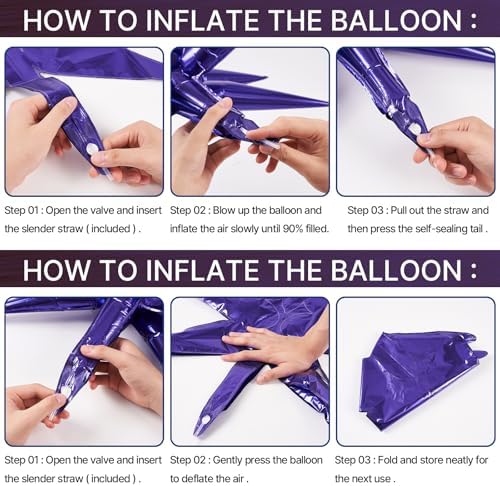 HOW TO INFLATE THE BALLOON :

Step 01 : Open the valve and insert the slender straw ( included ) .

Step 02 : Blow up the balloon and inflate the air slowly until 90% filled.

Step 03 : Pull out the straw and then press the self-sealing tail .

HOW TO INFLATE THE BALLOON :

Step 01 : Open the valve and insert the slender straw ( included ) .

Step 02 : Gently press the balloon to deflate the air .

Step 03 : Fold and store neatly for the next use .