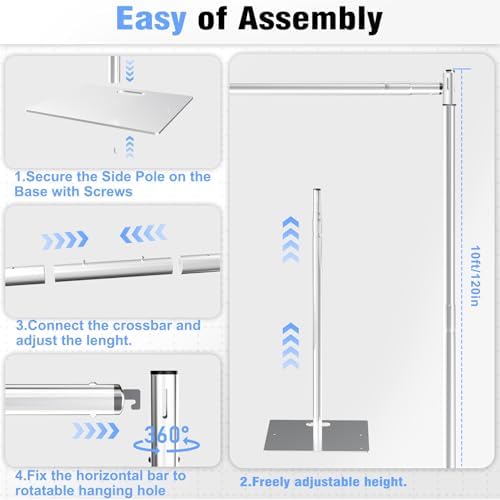 Easy of Assembly

1.Secure the Side Pole on the Base with Screws

3.Connect the crossbar and adjust the lenght.

360°

4.Fix the horizontal bar to rotatable hanging hole

10ft/120in

2.Freely adjustable height.