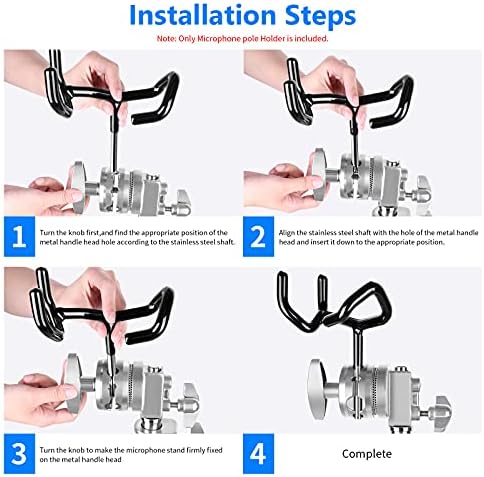 Installation Steps

Note: Only Microphone pole Holder is included.

1

Turn the knob first,and find the appropriate position of the metal handle head hole according to the stainless steel shaft.

2

Align the stainless steel shaft with the hole of the metal handle head and insert it down to the appropriate position.

3

Turn the knob to make the microphone stand firmly fixed on the metal handle head

4

Complete