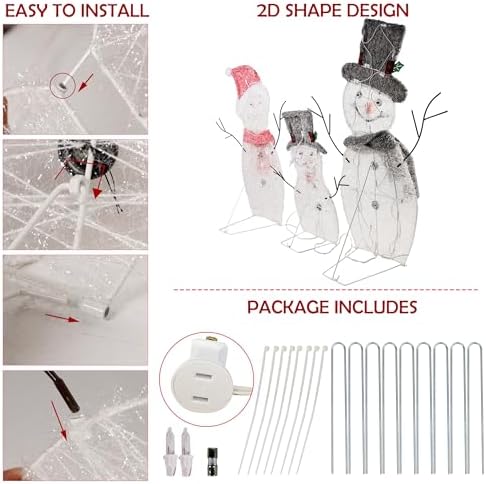 EASY TO INSTALL

2D SHAPE DESIGN

PACKAGE INCLUDES