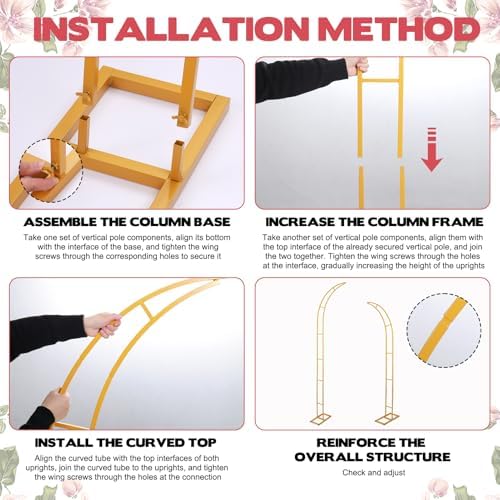 INSTALLATION METHOD

ASSEMBLE THE COLUMN BASE

Take one set of vertical pole components, align its bottom with the interface of the base, and tighten the wing screws through the corresponding holes to secure it

INCREASE THE COLUMN FRAME

Take another set of vertical pole components, align them with the top interface of the already secured vertical pole, and join the two together. Tighten the wing screws through the holes at the interface, gradually increasing the height of the uprights

INSTALL THE CURVED TOP

Align the curved tube with the top interfaces of both uprights, join the curved tube to the uprights, and tighten the wing screws through the holes at the connection

REINFORCE THE OVERALL STRUCTURE

Check and adjust