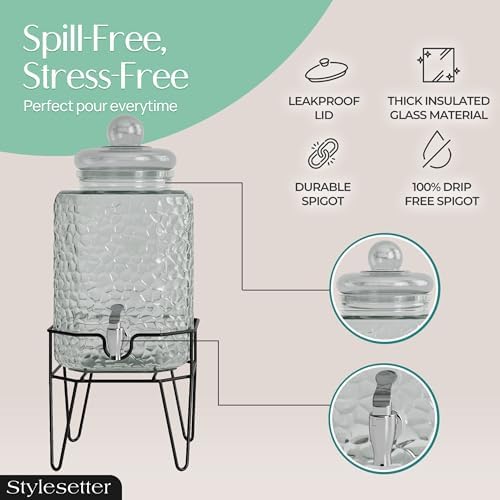 Spill-Free, Stress-Free

Perfect pour everytime

LEAKPROOF LID

THICK INSULATED GLASS MATERIAL

DURABLE SPIGOT

100% DRIP FREE SPIGOT

Stylesetter