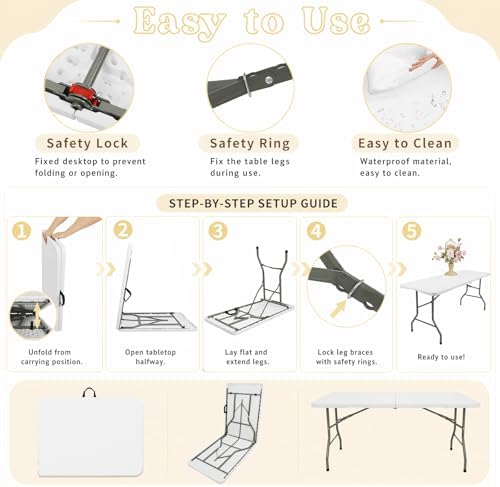 Easy to Use

Safety Lock

Fixed desktop to prevent folding or opening.

Safety Ring

Fix the table legs during use.

Easy to Clean

Waterproof material, easy to clean.

STEP-BY-STEP SETUP GUIDE

1

Unfold from carrying position.

2

Open tabletop halfway.

3

Lay flat and extend legs.

4

Lock leg braces with safety rings.

5

Ready to use!