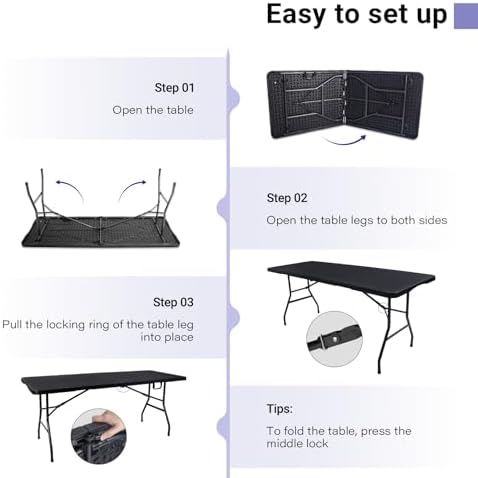 Easy to set up

Step 01

Open the table

Step 02

Open the table legs to both sides

Step 03

Pull the locking ring of the table leg into place

Tips:

To fold the table, press the middle lock