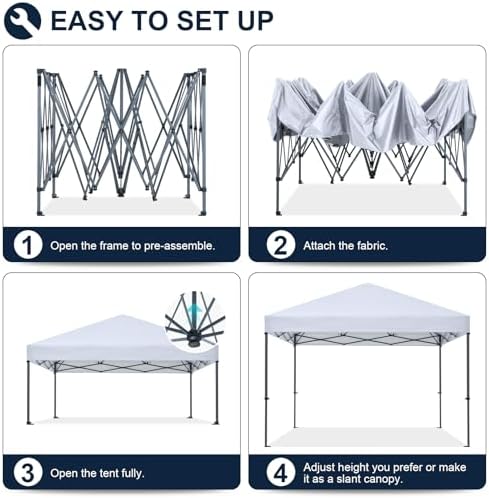 EASY TO SET UP

1 Open the frame to pre-assemble.

2 Attach the fabric.

3 Open the tent fully.

4 Adjust height you prefer or make it as a slant canopy.