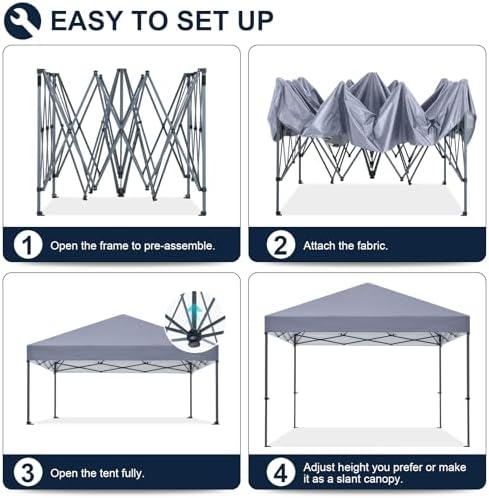 EASY TO SET UP

1 Open the frame to pre-assemble.

2 Attach the fabric.

3 Open the tent fully.

4 Adjust height you prefer or make it as a slant canopy.