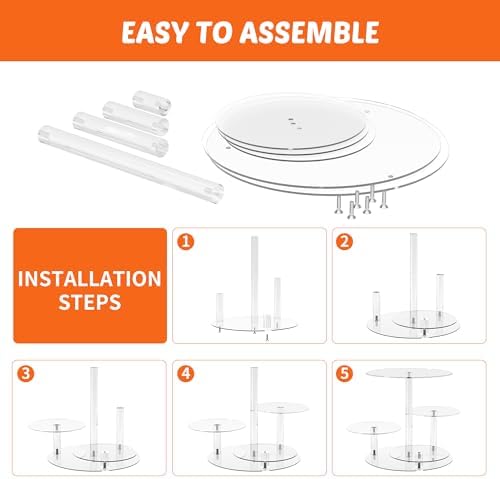 EASY TO ASSEMBLE

INSTALLATION STEPS

1

2

3

4

5