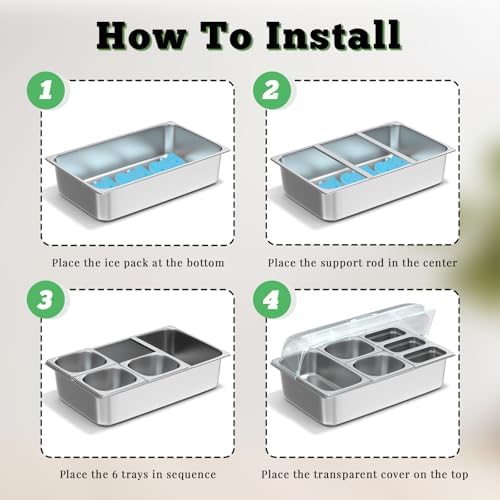 How To Install

1

Place the ice pack at the bottom

2

Place the support rod in the center

3

Place the 6 trays in sequence

4

Place the transparent cover on the top