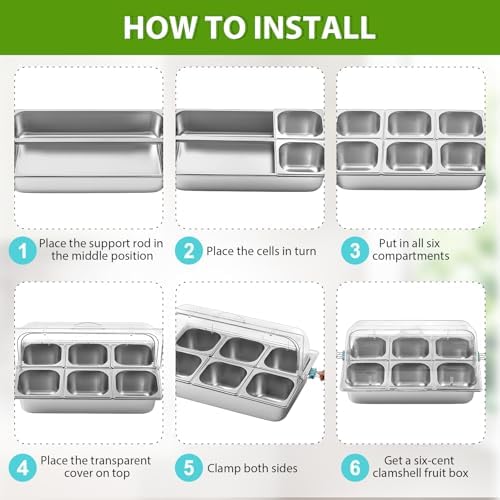 HOW TO INSTALL

1 Place the support rod in the middle position

2 Place the cells in turn

3 Put in all six compartments

4 Place the transparent cover on top

5 Clamp both sides

6 Get a six-cent clamshell fruit box