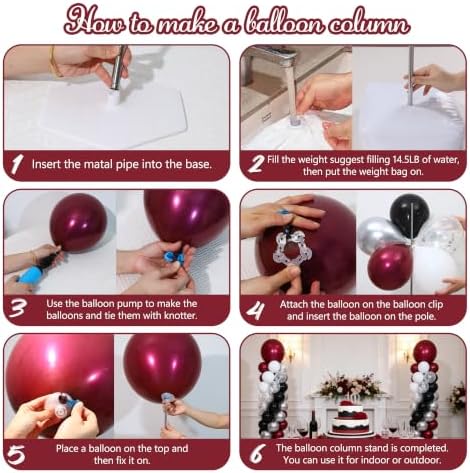 How to make a balloon column

1 Insert the matal pipe into the base.

2 Fill the weight suggest filling 14.5LB of water, then put the weight bag on.

3 Use the balloon pump to make the balloons and tie them with knotter.

4 Attach the balloon on the balloon clip and insert the balloon on the pole.

5 Place a balloon on the top and then fix it on.

6 The balloon column stand is completed. You can use it for indoor or outdoor.