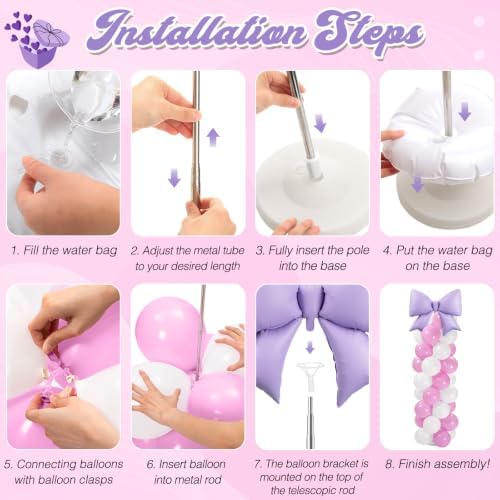 Installation Steps

1. Fill the water bag

2. Adjust the metal tube to your desired length

3. Fully insert the pole into the base

4. Put the water bag on the base

5. Connecting balloons with balloon clasps

6. Insert balloon into metal rod

7. The balloon bracket is mounted on the top of the telescopic rod

8. Finish assembly!