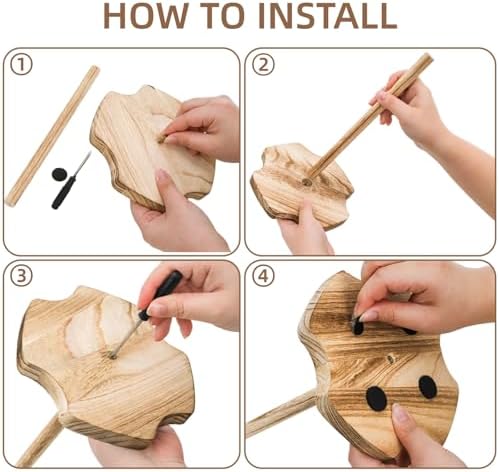 HOW TO INSTALL

①

②

③

④