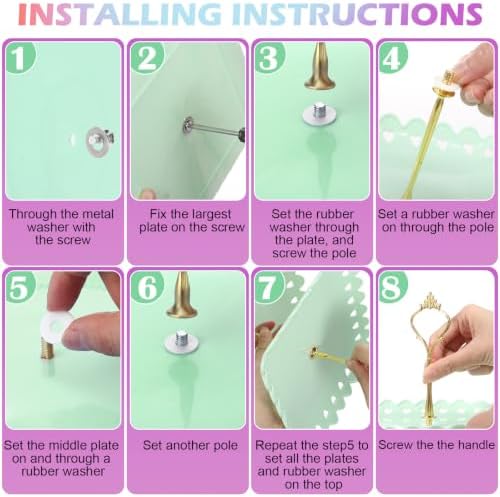 INSTALLING INSTRUCTIONS

1

Through the metal washer with the screw

2

Fix the largest plate on the screw

3

Set the rubber washer through the plate, and screw the pole

4

Set a rubber washer on through the pole

5

Set the middle plate on and through a rubber washer

6

Set another pole

7

Repeat the step5 to set all the plates and rubber washer on the top

8

Screw the the handle