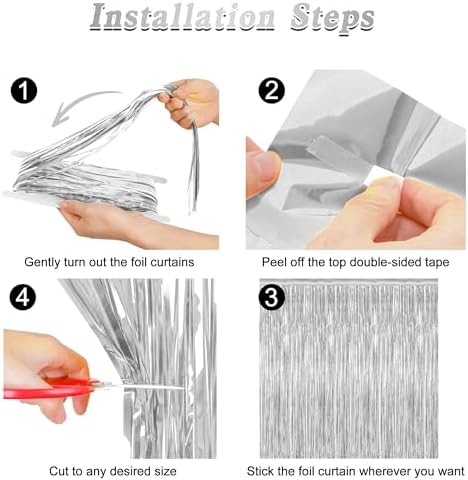 Installation Steps

1

Gently turn out the foil curtains

2

Peel off the top double-sided tape

4

Cut to any desired size

3

Stick the foil curtain wherever you want