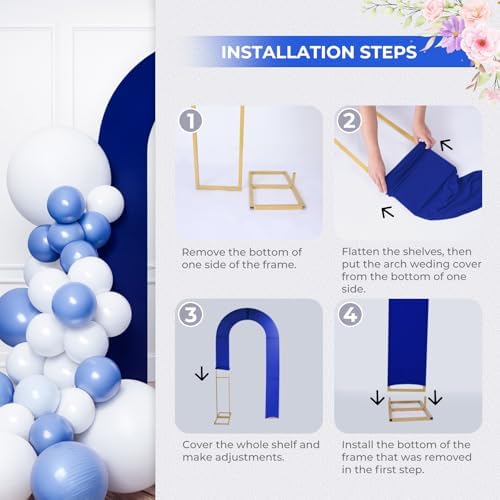 INSTALLATION STEPS

1

Remove the bottom of one side of the frame.

2

Flatten the shelves, then put the arch weding cover from the bottom of one side.

3

Cover the whole shelf and make adjustments.

4

Install the bottom of the frame that was removed in the first step.