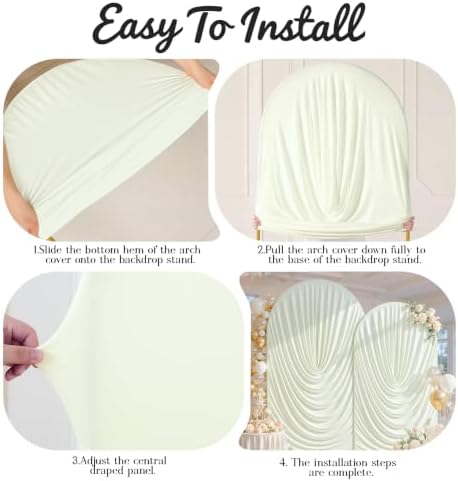 Easy To Install

1.Slide the bottom hem of the arch cover onto the backdrop stand.

2.Pull the arch cover down fully to the base of the backdrop stand.

3.Adjust the central draped panel.

4. The installation steps are complete.