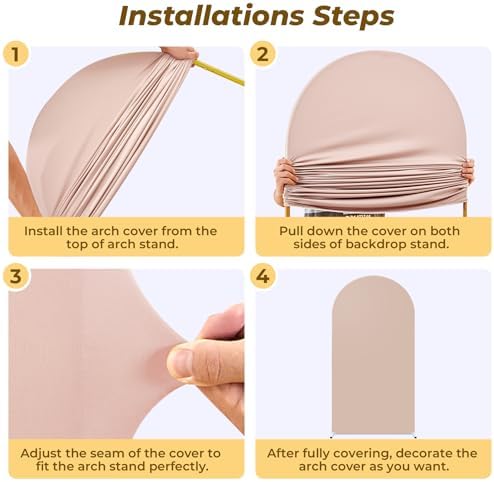 Installations Steps

1

Install the arch cover from the top of arch stand.

2

Pull down the cover on both sides of backdrop stand.

3

Adjust the seam of the cover to fit the arch stand perfectly.

4

After fully covering, decorate the arch cover as you want.