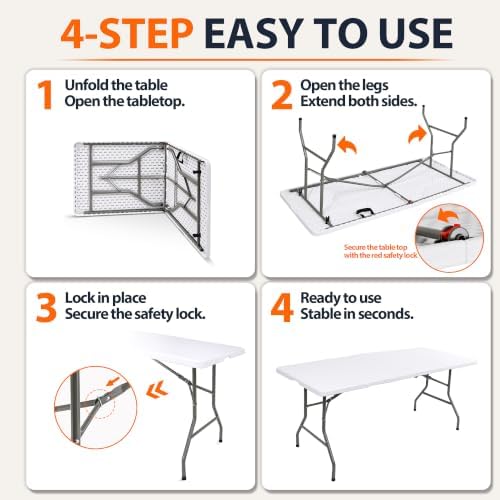 4-STEP EASY TO USE

1 Unfold the table
Open the tabletop.

2 Open the legs
Extend both sides.

Secure the table top with the red safety lock

3 Lock in place
Secure the safety lock.

4 Ready to use
Stable in seconds.