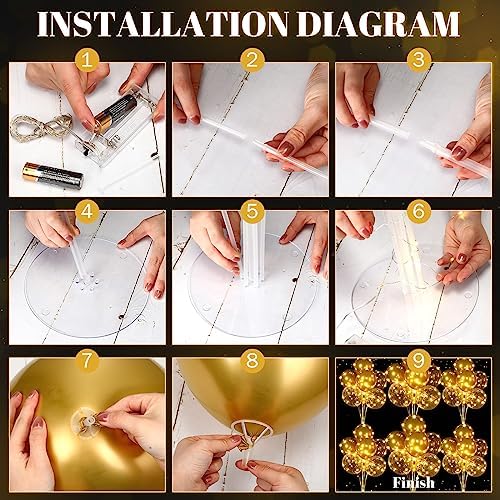 INSTALLATION DIAGRAM

1

2

3

4

5

6

7

8

9

Finish