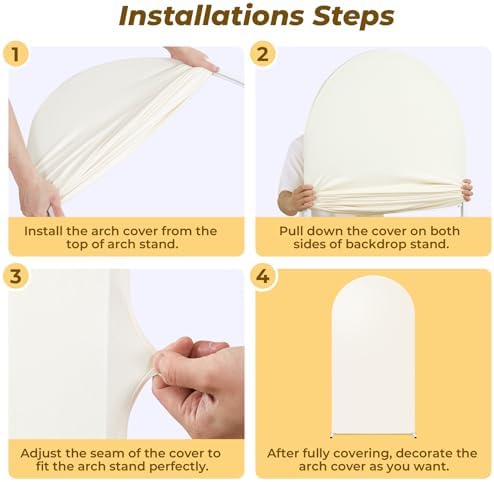 Installations Steps

1

Install the arch cover from the top of arch stand.

2

Pull down the cover on both sides of backdrop stand.

3

Adjust the seam of the cover to fit the arch stand perfectly.

4

After fully covering, decorate the arch cover as you want.