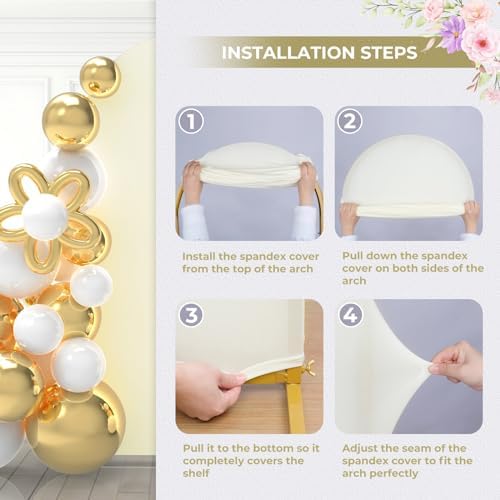 INSTALLATION STEPS

1

Install the spandex cover from the top of the arch

2

Pull down the spandex cover on both sides of the arch

3

Pull it to the bottom so it completely covers the shelf

4

Adjust the seam of the spandex cover to fit the arch perfectly