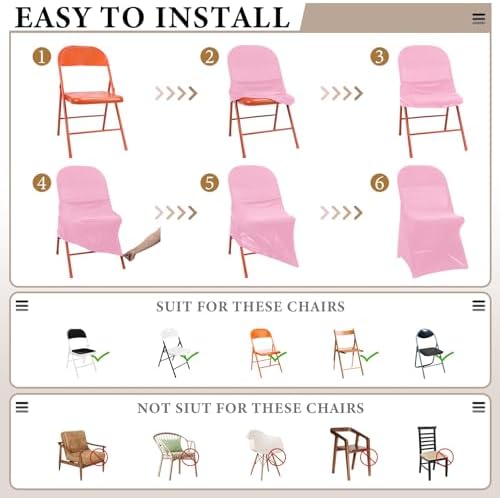 EASY TO INSTALL

1

2

3

4

5

6

SUIT FOR THESE CHAIRS

NOT SIUT FOR THESE CHAIRS