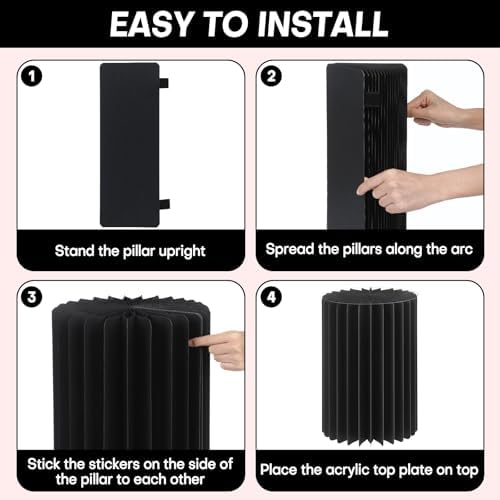 EASY TO INSTALL

1

Stand the pillar upright

2

Spread the pillars along the arc

3

Stick the stickers on the side of the pillar to each other

4

Place the acrylic top plate on top