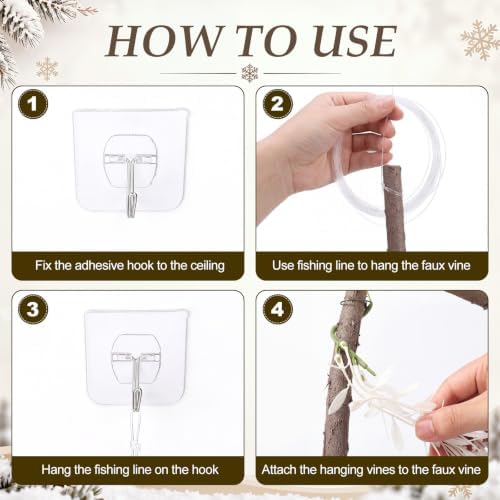 HOW TO USE

1

Fix the adhesive hook to the ceiling

2

Use fishing line to hang the faux vine

3

Hang the fishing line on the hook

4

Attach the hanging vines to the faux vine