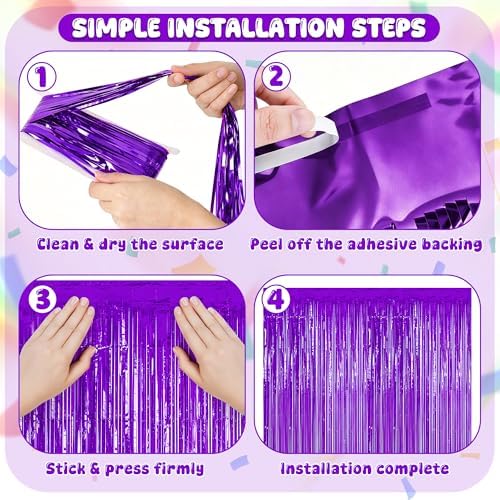 SIMPLE INSTALLATION STEPS

1

Clean & dry the surface

2

Peel off the adhesive backing

3

Stick & press firmly

4

Installation complete