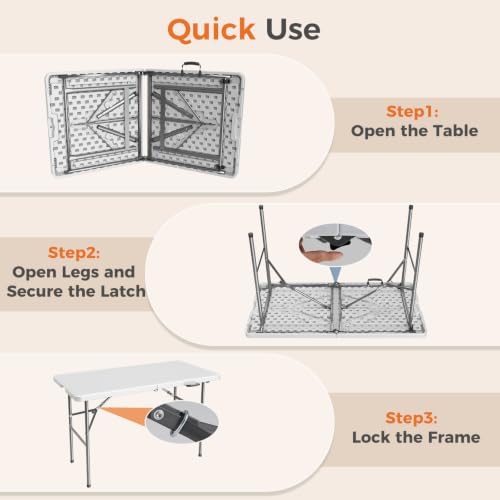 Quick Use

Step1:
Open the Table

Step2:
Open Legs and
Secure the Latch

Step3:
Lock the Frame