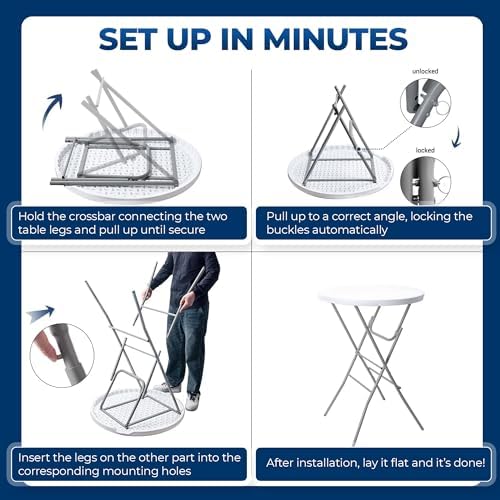 SET UP IN MINUTES

Hold the crossbar connecting the two table legs and pull up until secure

unlocked

locked

Pull up to a correct angle, locking the buckles automatically

Insert the legs on the other part into the corresponding mounting holes

After installation, lay it flat and it's done!