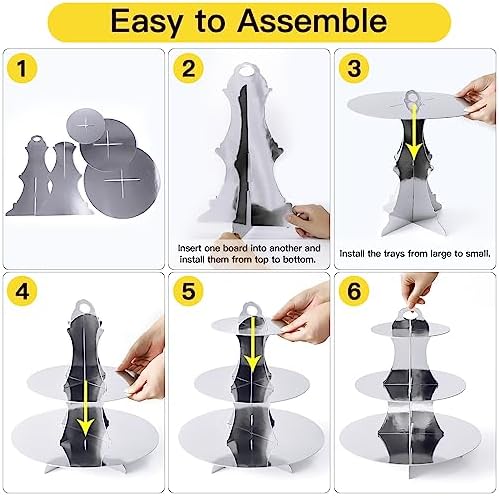 Easy to Assemble

1

2

Insert one board into another and install them from top to bottom.

3

Install the trays from large to small.

4

5

6