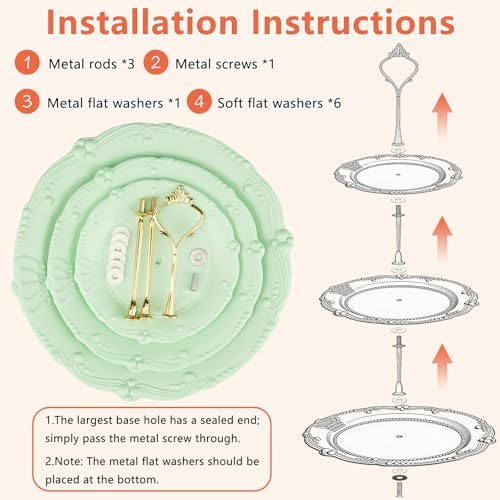 Installation Instructions

1 Metal rods *3

2 Metal screws *1

3 Metal flat washers *1

4 Soft flat washers *6

1.The largest base hole has a sealed end; simply pass the metal screw through.

2.Note: The metal flat washers should be placed at the bottom.