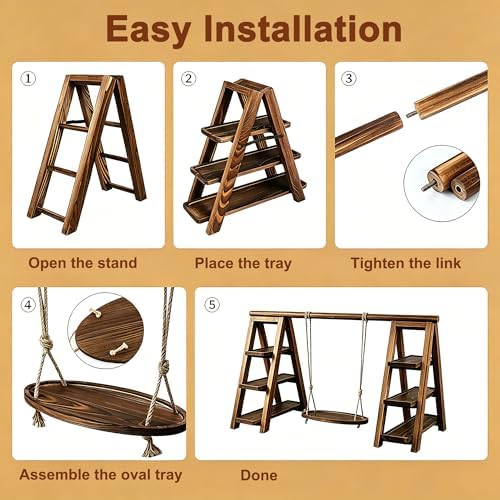 Easy Installation

①

Open the stand

②

Place the tray

③

Tighten the link

④

Assemble the oval tray

⑤

Done