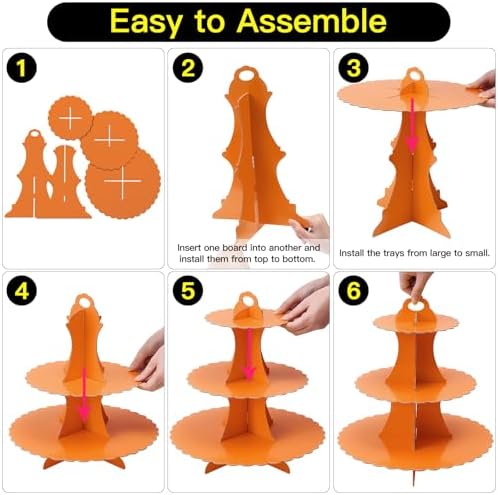 Easy to Assemble

1

2

Insert one board into another and install them from top to bottom.

3

Install the trays from large to small.

4

5

6