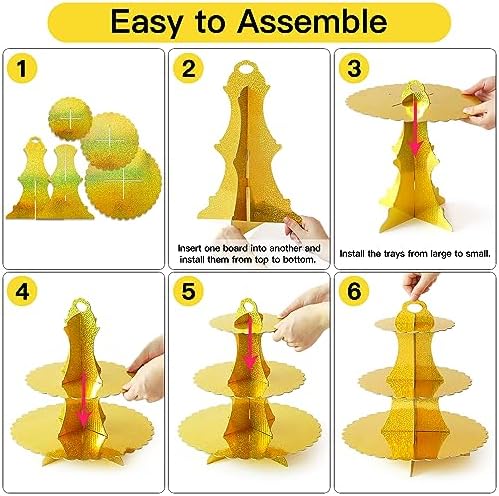 Easy to Assemble

1

2

Insert one board into another and install them from top to bottom.

3

Install the trays from large to small.

4

5

6