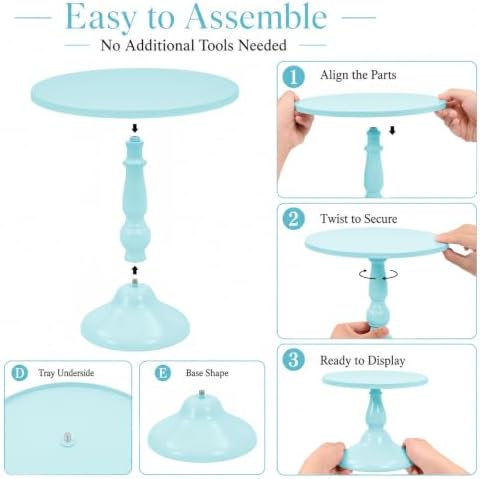 Easy to Assemble

No Additional Tools Needed

1 Align the Parts

2 Twist to Secure

3 Ready to Display

D Tray Underside

E Base Shape