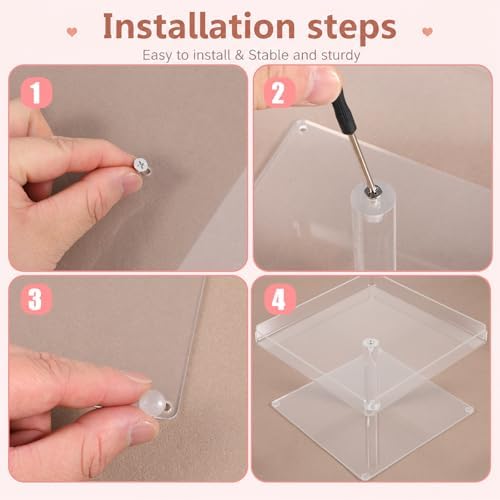 Installation steps

Easy to install & Stable and sturdy

1

2

3

4