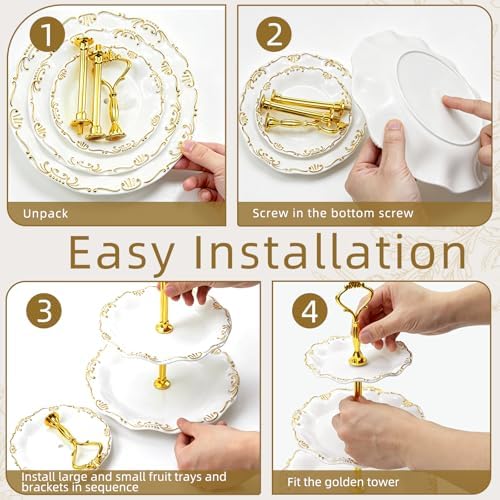 1

Unpack

2

Screw in the bottom screw

Easy Installation

3

Install large and small fruit trays and brackets in sequence

4

Fit the golden tower