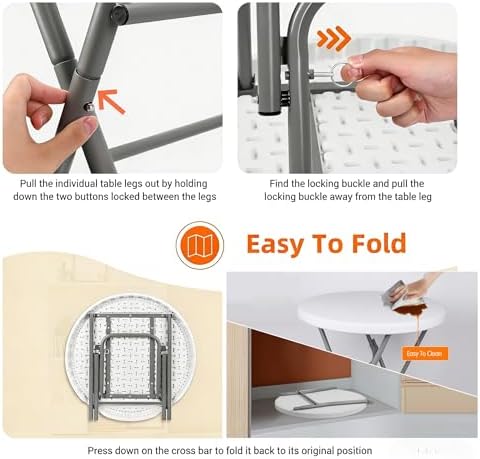 Pull the individual table legs out by holding down the two buttons locked between the legs

Find the locking buckle and pull the locking buckle away from the table leg

Easy To Fold

Easy To Clean

Press down on the cross bar to fold it back to its original position