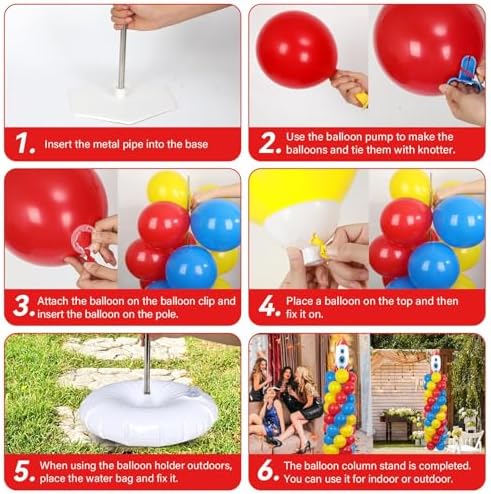 1. Insert the metal pipe into the base

2. Use the balloon pump to make the balloons and tie them with knotter.

3. Attach the balloon on the balloon clip and insert the balloon on the pole.

4. Place a balloon on the top and then fix it on.

5. When using the balloon holder outdoors, place the water bag and fix it.

6. The balloon column stand is completed. You can use it for indoor or outdoor.