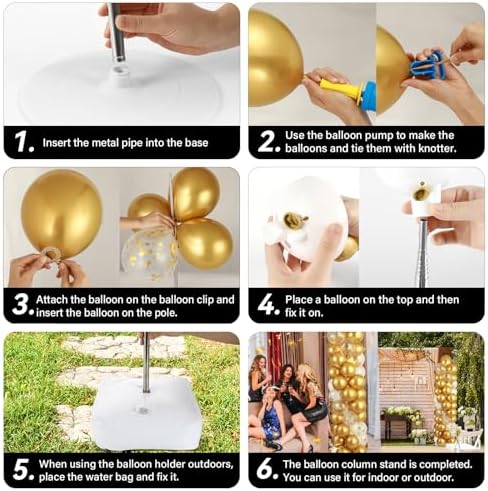 1. Insert the metal pipe into the base

2. Use the balloon pump to make the balloons and tie them with knotter.

3. Attach the balloon on the balloon clip and insert the balloon on the pole.

4. Place a balloon on the top and then fix it on.

5. When using the balloon holder outdoors, place the water bag and fix it.

6. The balloon column stand is completed. You can use it for indoor or outdoor.