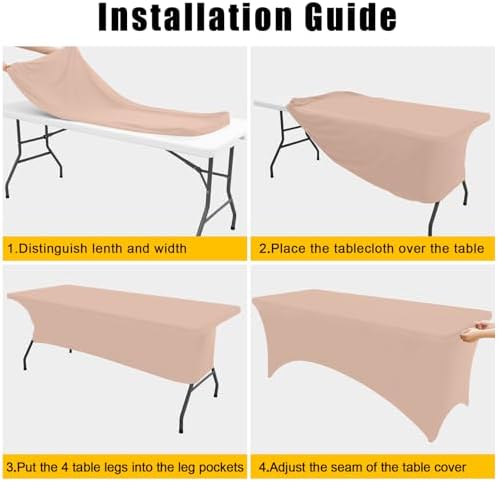 Installation Guide

1.Distinguish lenth and width

2.Place the tablecloth over the table

3.Put the 4 table legs into the leg pockets

4.Adjust the seam of the table cover