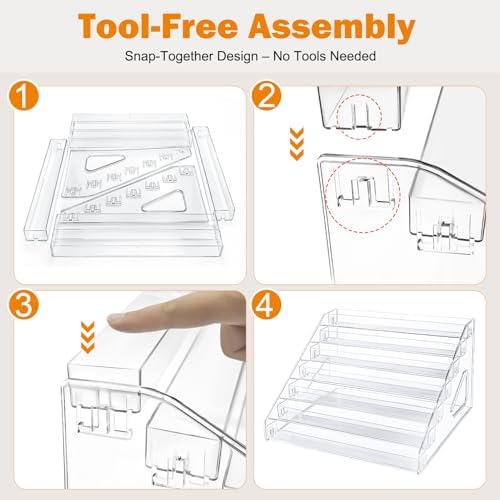 Tool-Free Assembly

Snap-Together Design – No Tools Needed

1

2

3

4