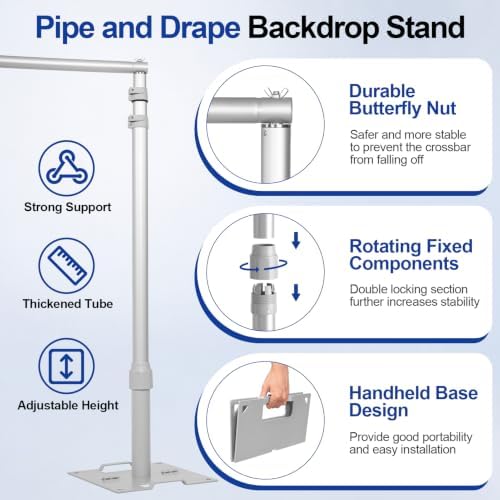 Pipe and Drape Backdrop Stand

Strong Support

Thickened Tube

Adjustable Height

Durable Butterfly Nut

Safer and more stable to prevent the crossbar from falling off

Rotating Fixed Components

Double locking section further increases stability

Handheld Base Design

Provide good portability and easy installation