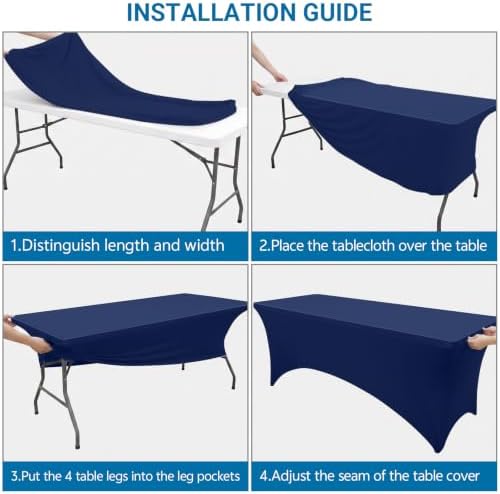 INSTALLATION GUIDE

1.Distinguish length and width

2.Place the tablecloth over the table

3.Put the 4 table legs into the leg pockets

4.Adjust the seam of the table cover