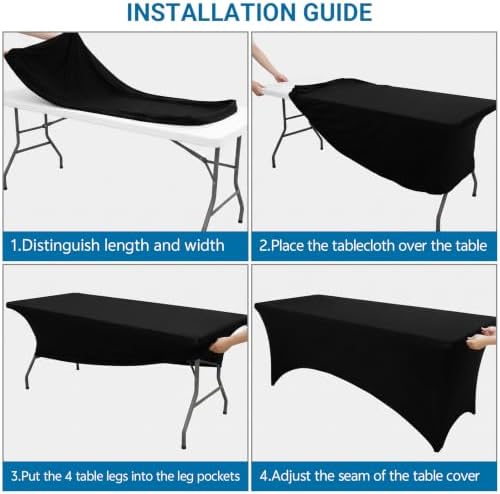 INSTALLATION GUIDE

1.Distinguish length and width

2.Place the tablecloth over the table

3.Put the 4 table legs into the leg pockets

4.Adjust the seam of the table cover